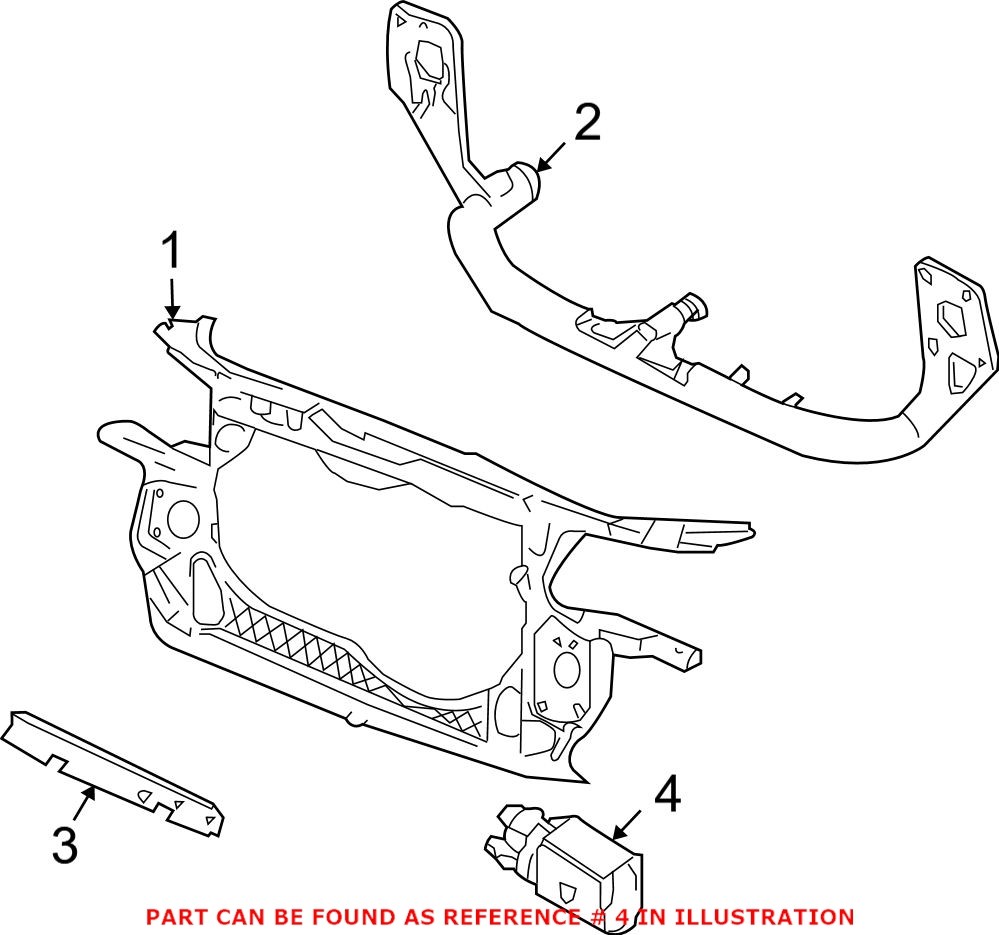 2

1

3

4

PART CAN BE FOUND AS REFERENCE # 4 IN ILLUSTRATION