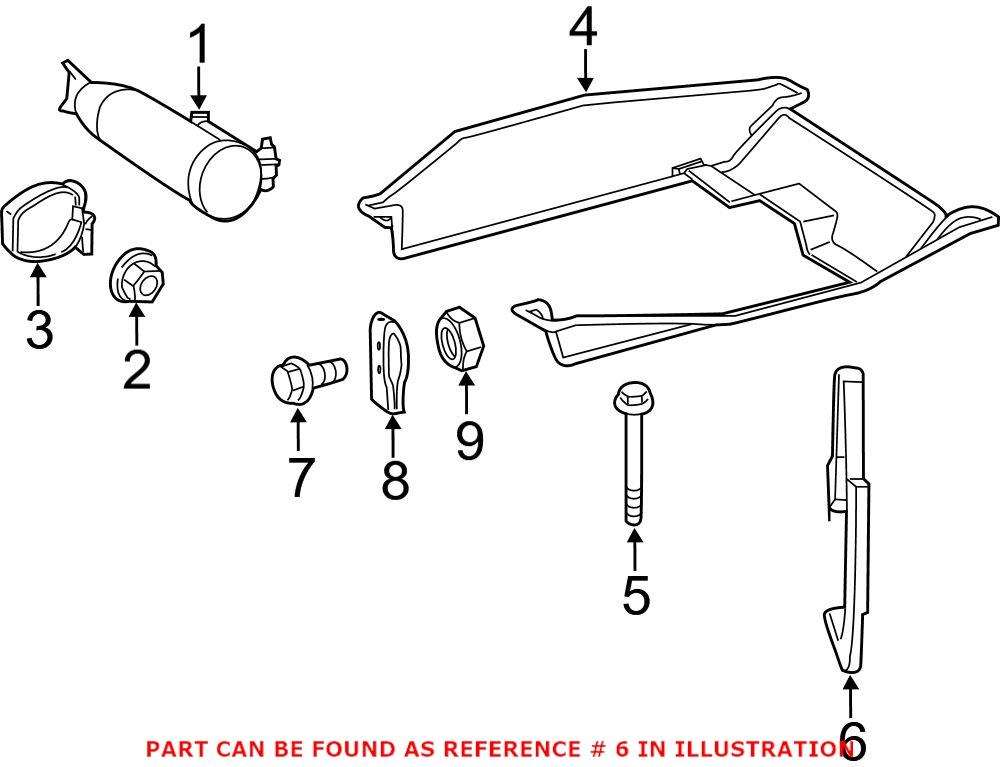 1
4
3
2
7
8
9
5
6
PART CAN BE FOUND AS REFERENCE # 6 IN ILLUSTRATION