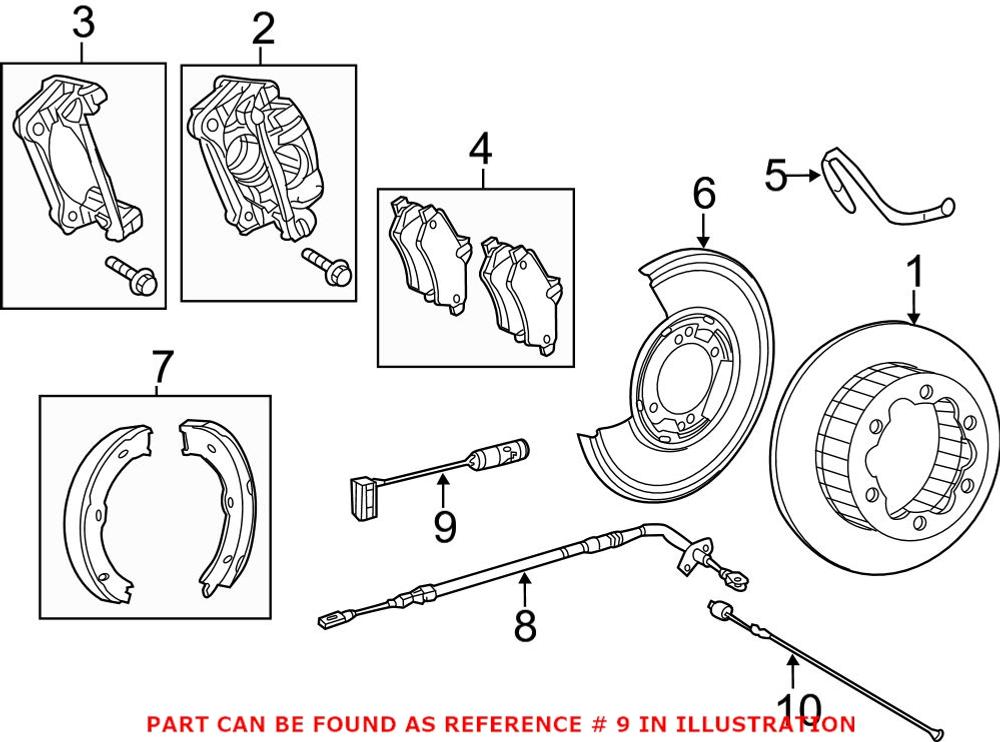 3
2
4
5
6
1
7
9
8
10
PART CAN BE FOUND AS REFERENCE # 9 IN ILLUSTRATION