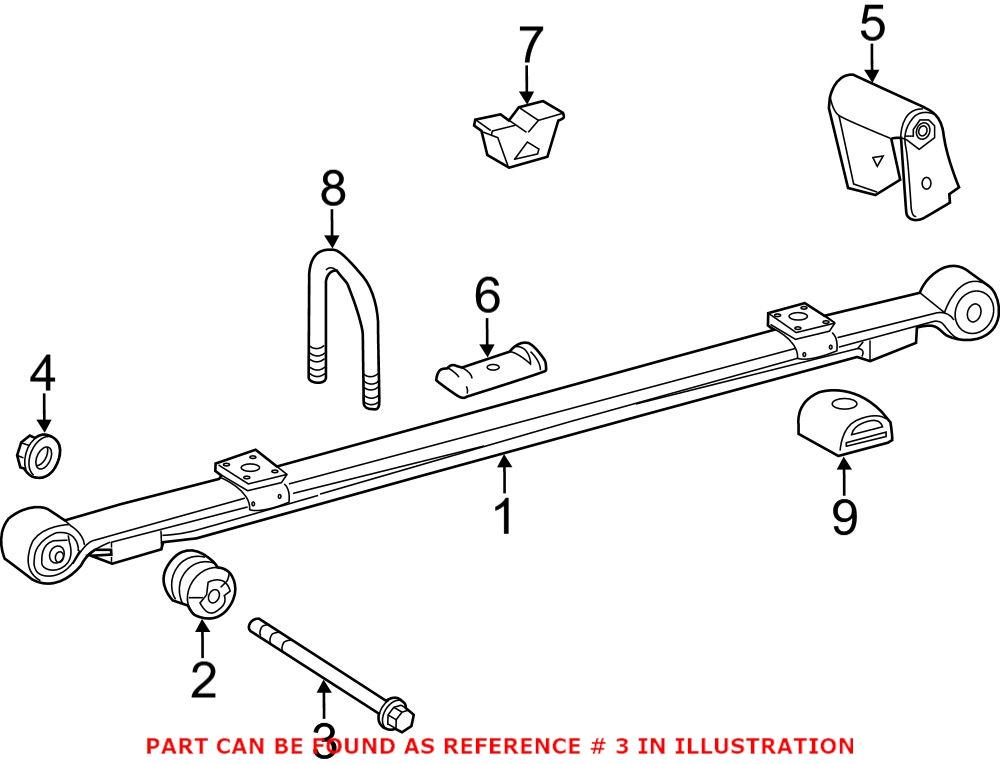 7
5
8
6
4
1
9
2
3
PART CAN BE FOUND AS REFERENCE # 3 IN ILLUSTRATION